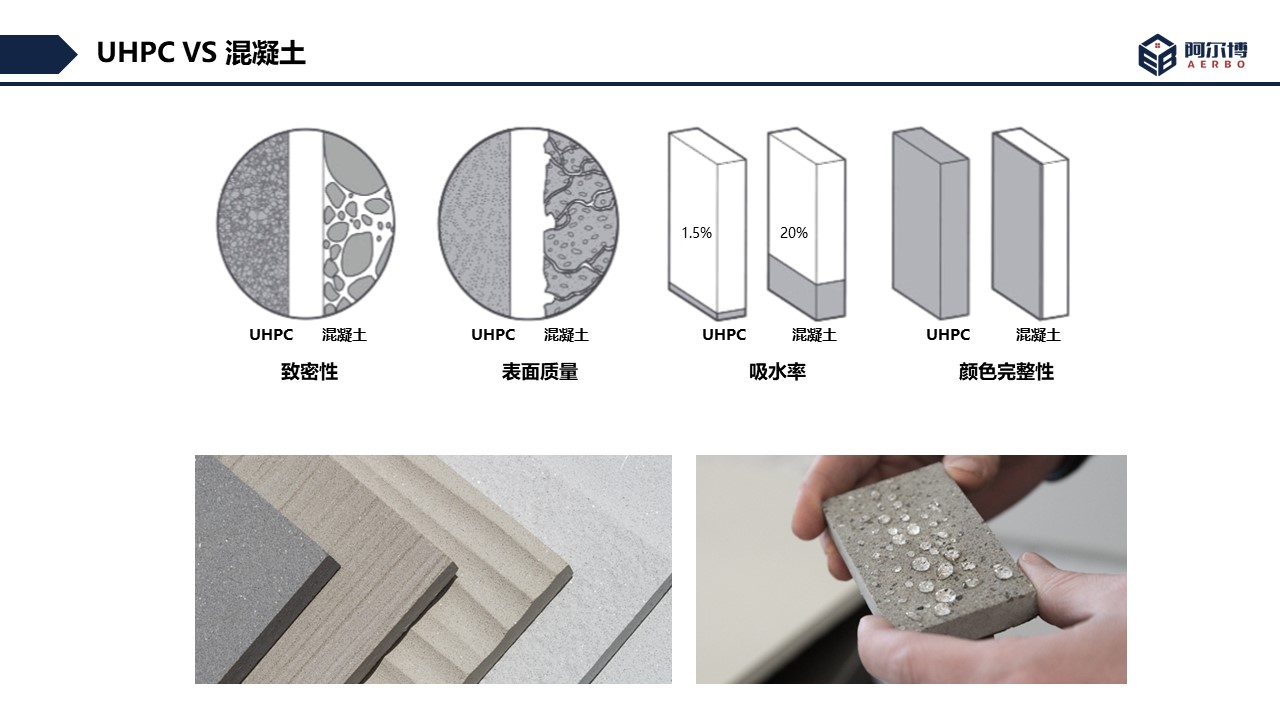 UHPC VS 混凝土

阿尔博
AERBO

UHPC 混凝土
致密性

UHPC 混凝土
表面质量

1.5%
20%
UHPC 混凝土
吸水率

UHPC 混凝土
颜色完整性